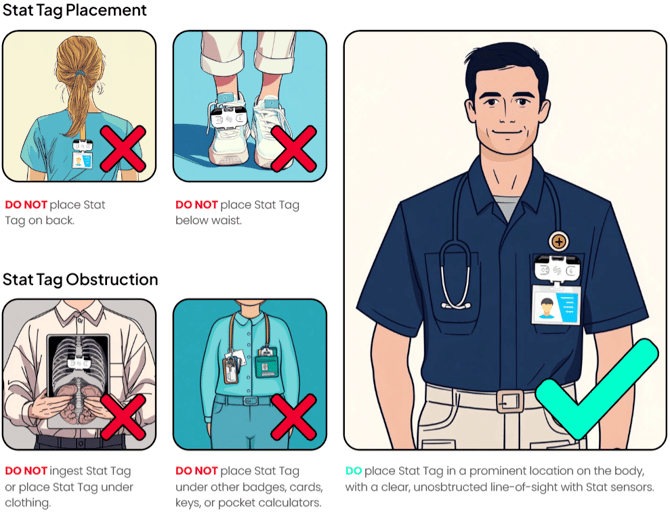 Stat Tag Placement

DO NOT place Stat Tag on back.

DO NOT place Stat Tag below waist.

Stat Tag Obstruction

DO NOT ingest Stat Tag or place Stat Tag under clothing.

DO NOT place Stat Tag under other badges, cards, keys, or pocket calculators.

DO place Stat Tag in a prominent location on the body, with a clear, unosbtructed line-of-sight with Stat sensors.